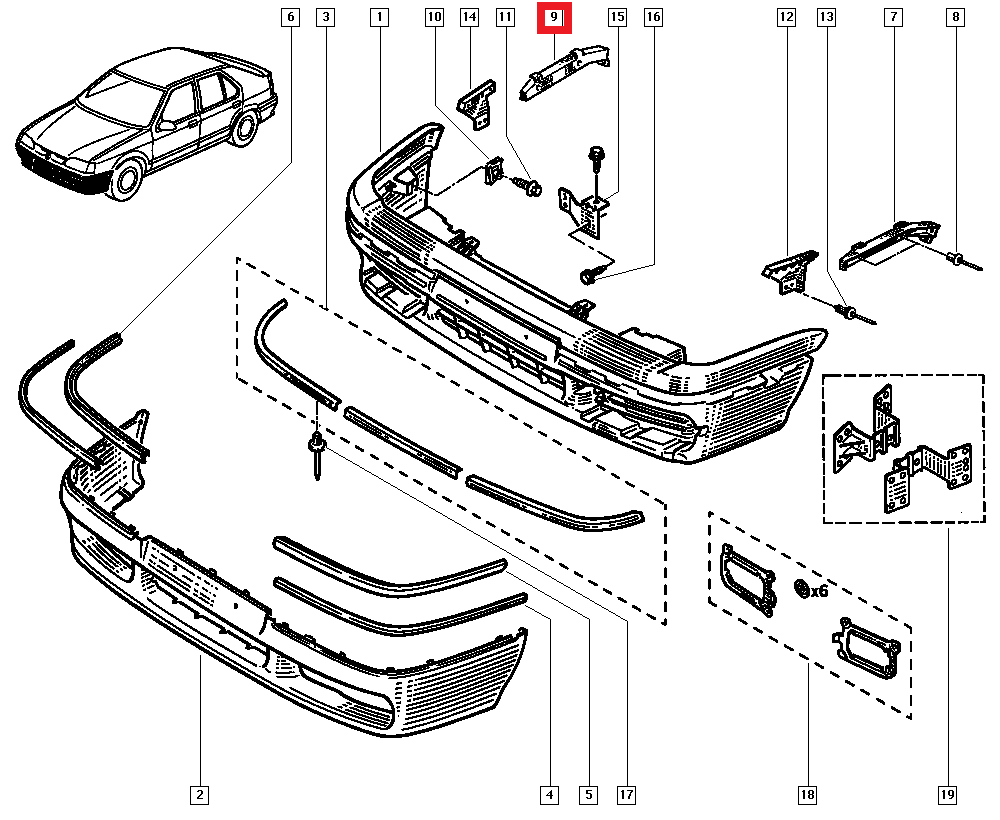 6
3
1
10
14
11
9
15
16
12
13
7
8
x6
2
4
5
17
18
19